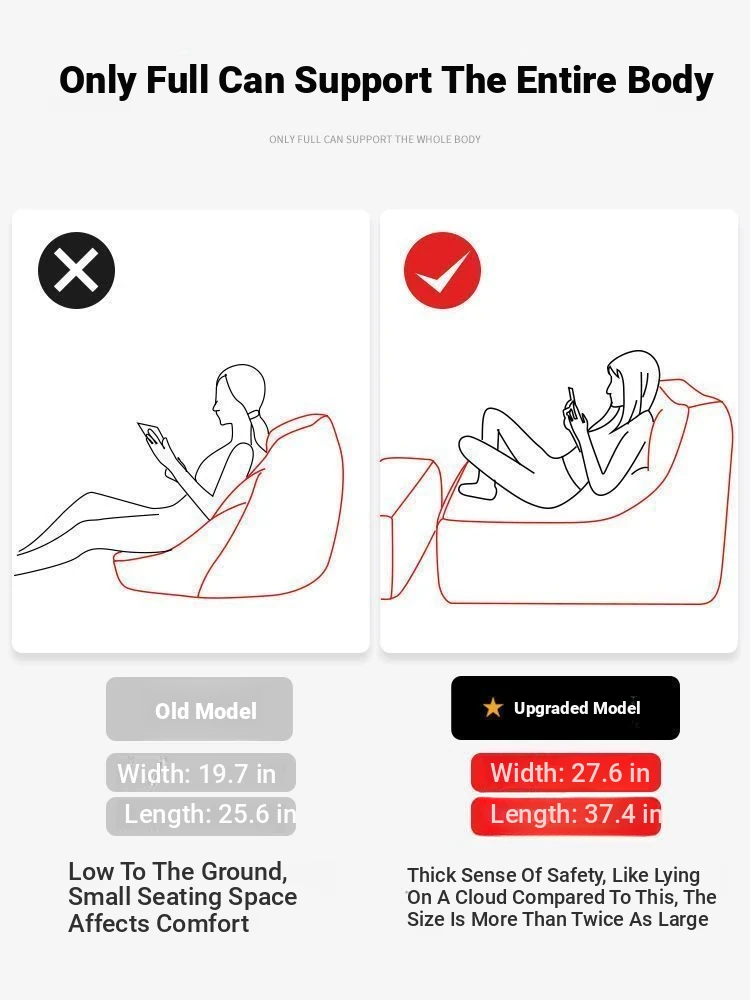 Only Full Can Support The Entire Body

ONLY FULL CAN SUPPORT THE WHOLE BODY

Old Model

Width: 19.7 in

Length: 25.6 in

Low To The Ground, Small Seating Space Affects Comfort

Upgraded Model

Width: 27.6 in

Length: 37.4 in

Thick Sense Of Safety, Like Lying On A Cloud Compared To This, The Size Is More Than Twice As Large