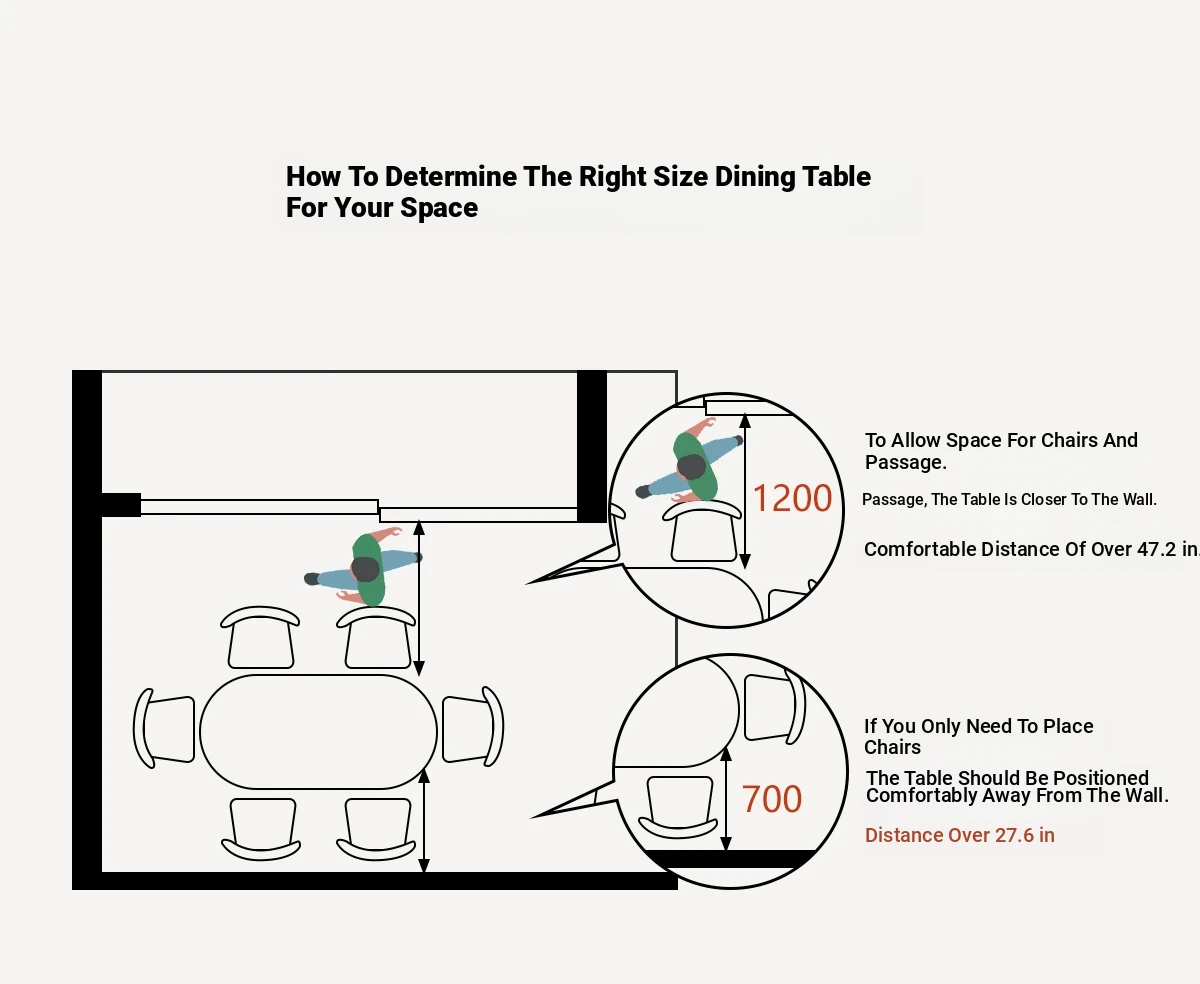 How To Determine The Right Size Dining Table For Your Space

1200

To Allow Space For Chairs And Passage.

Passage, The Table Is Closer To The Wall.

Comfortable Distance Of Over 47.2 in.

700

If You Only Need To Place Chairs

The Table Should Be Positioned Comfortably Away From The Wall.

Distance Over 27.6 in