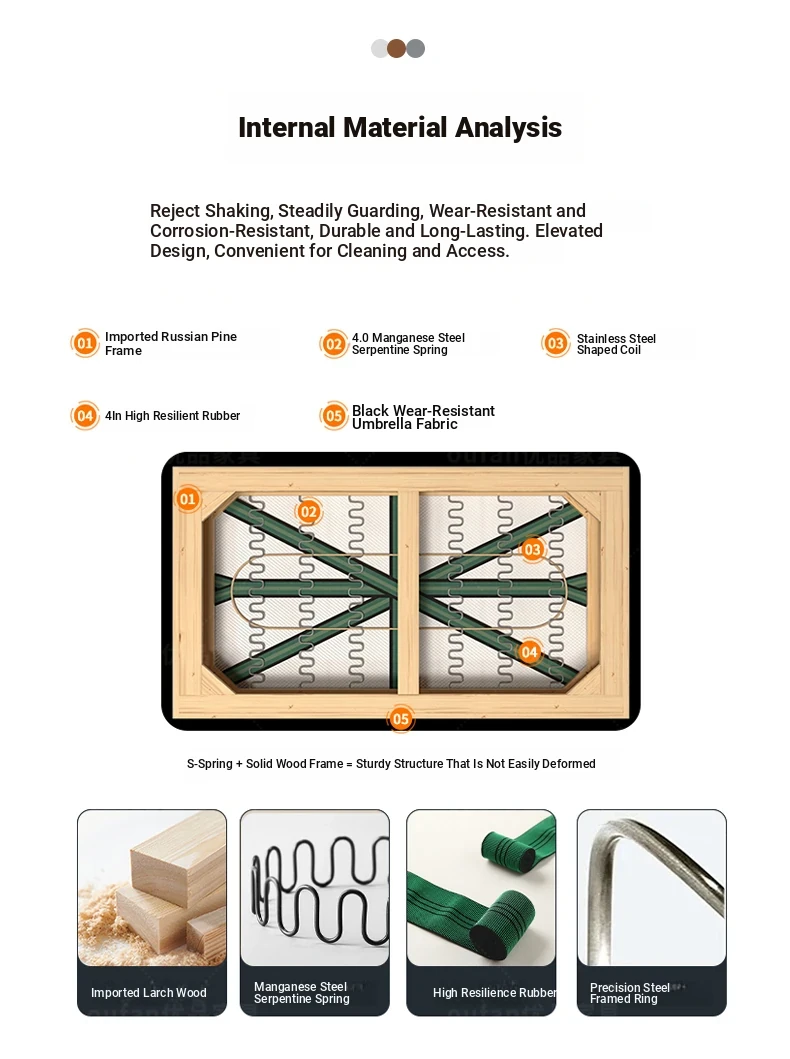 Internal Material Analysis

Reject Shaking, Steadily Guarding, Wear-Resistant and Corrosion-Resistant, Durable and Long-Lasting. Elevated Design, Convenient for Cleaning and Access.

01 Imported Russian Pine Frame

02 4.0 Manganese Steel Serpentine Spring

03 Stainless Steel Shaped Coil

04 4In High Resilient Rubber

05 Black Wear-Resistant Umbrella Fabric

01

02

03

04

05

S-Spring + Solid Wood Frame = Sturdy Structure That Is Not Easily Deformed

Imported Larch Wood

Manganese Steel Serpentine Spring

High Resilience Rubber

Precision Steel Framed Ring