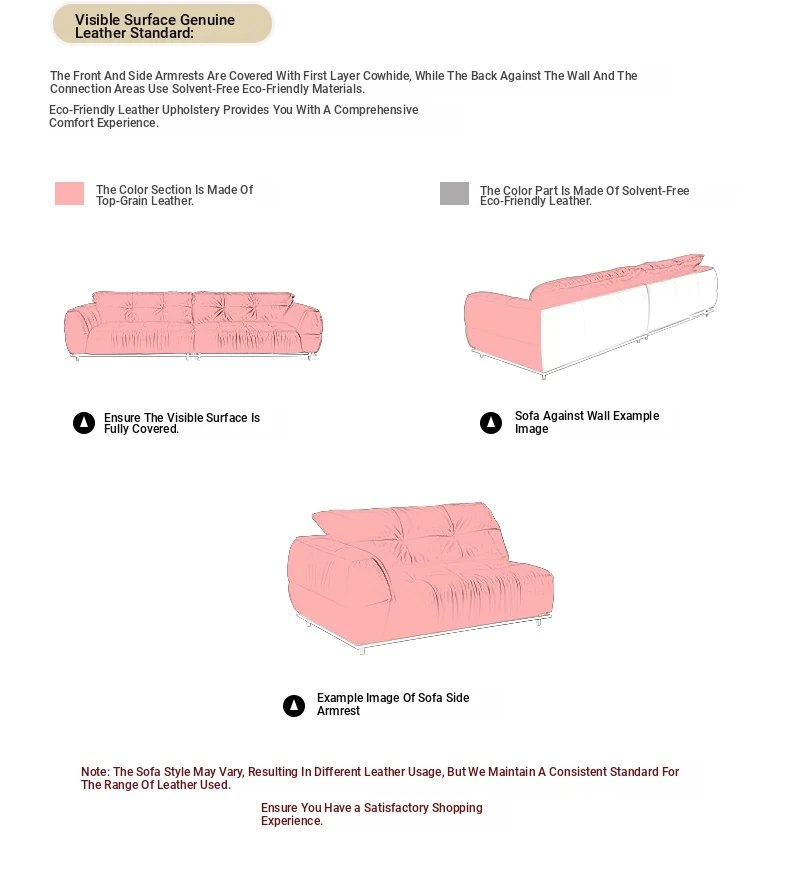 Visible Surface Genuine Leather Standard:

The Front And Side Armrests Are Covered With First Layer Cowhide, While The Back Against The Wall And The Connection Areas Use Solvent-Free Eco-Friendly Materials.

Eco-Friendly Leather Upholstery Provides You With A Comprehensive Comfort Experience.

The Color Section Is Made Of Top-Grain Leather.

The Color Part Is Made Of Solvent-Free Eco-Friendly Leather.

Ensure The Visible Surface Is Fully Covered.

Sofa Against Wall Example Image

Example Image Of Sofa Side Armrest

Note: The Sofa Style May Vary, Resulting In Different Leather Usage, But We Maintain A Consistent Standard For The Range Of Leather Used.

Ensure You Have a Satisfactory Shopping Experience.