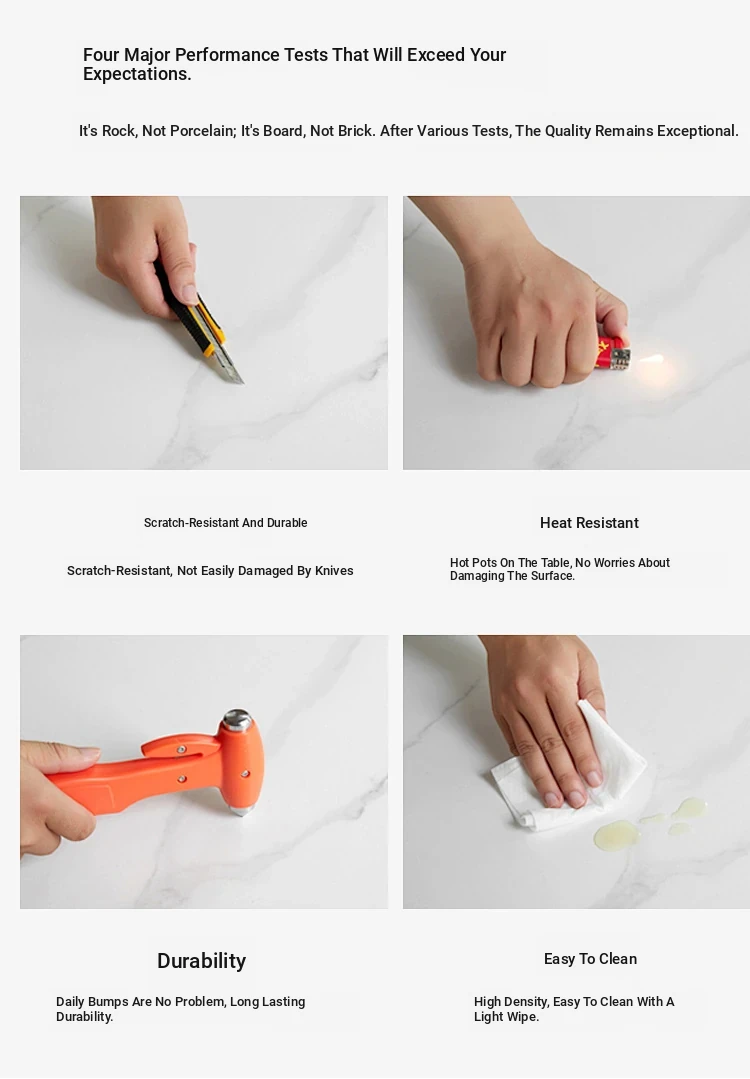 Four Major Performance Tests That Will Exceed Your Expectations.

It's Rock, Not Porcelain; It's Board, Not Brick. After Various Tests, The Quality Remains Exceptional.

Scratch-Resistant And Durable

Scratch-Resistant, Not Easily Damaged By Knives

Heat Resistant

Hot Pots On The Table, No Worries About Damaging The Surface.

Durability

Daily Bumps Are No Problem, Long Lasting Durability.

Easy To Clean

High Density, Easy To Clean With A Light Wipe.