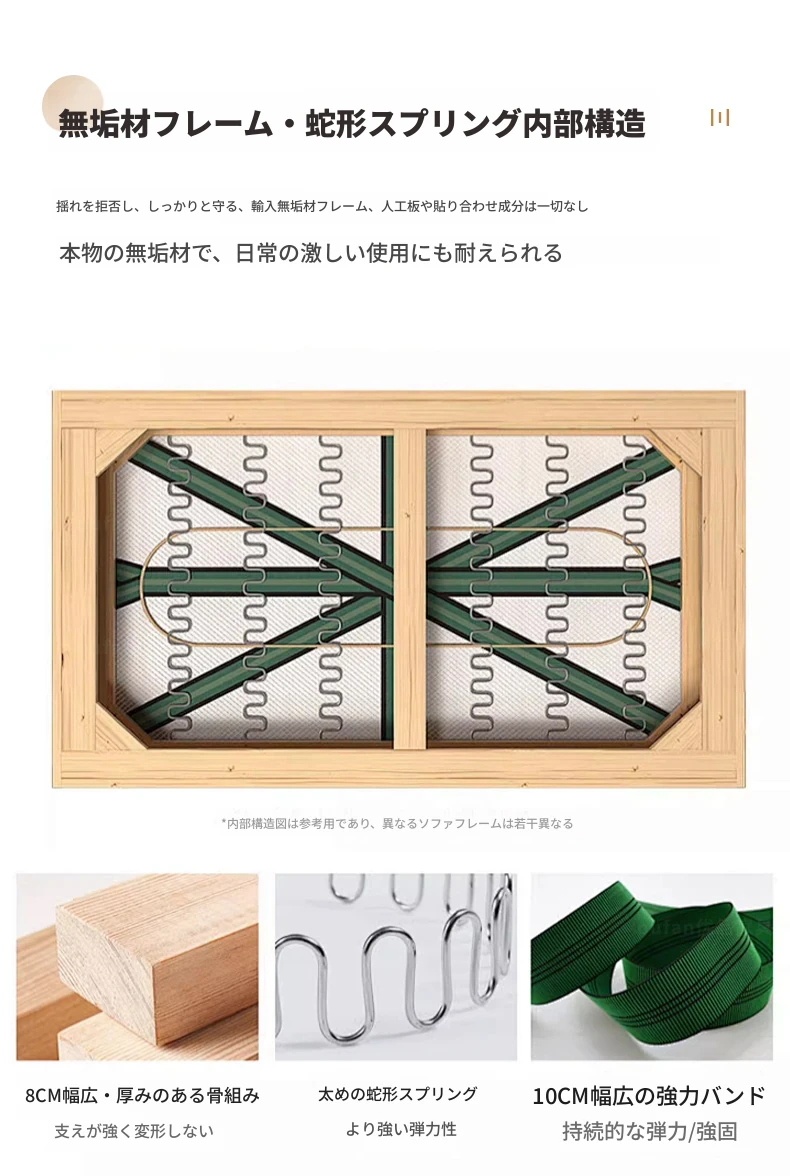 無垢材フレーム・蛇形スプリング内部構造

揺れを拒否し、しっかりと守る、輸入無垢材フレーム、人工板や貼り合わせ成分は一切なし

本物の無垢材で、日常の激しい使用にも耐えられる

*内部構造図は参考用であり、異なるソファフレームは若干異なる

8CM幅広・厚みのある骨組み
支えが強く変形しない

太めの蛇形スプリング
より強い弾力性

10CM幅広の強力バンド
持続的な弾力/強固