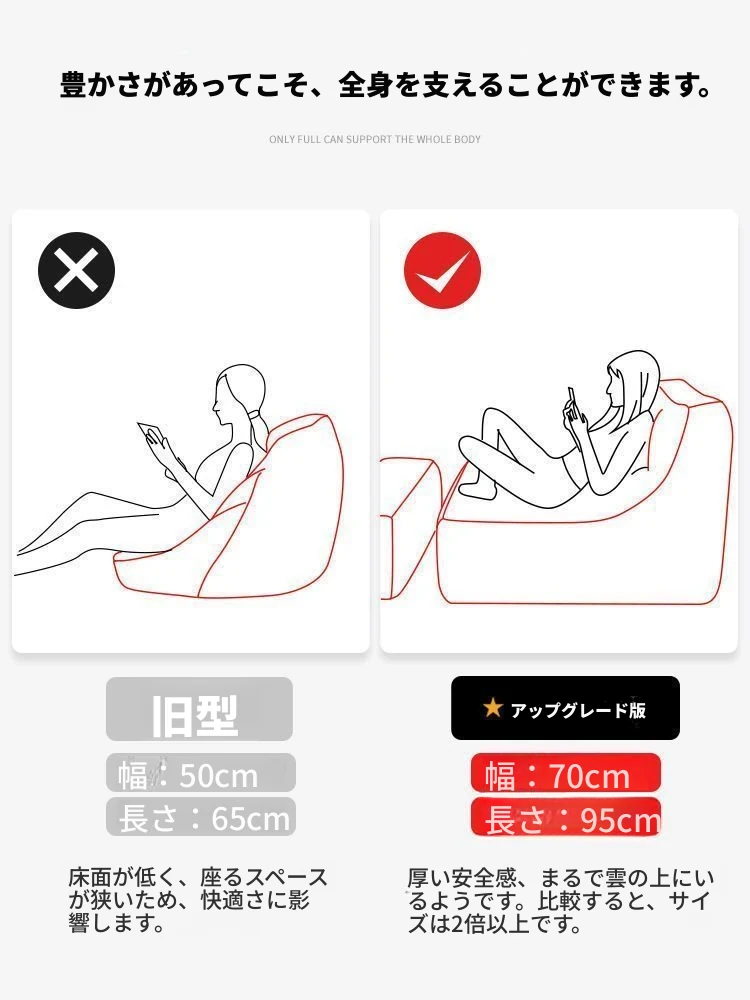 豊かさがあってこそ、全身を支えることができます。

ONLY FULL CAN SUPPORT THE WHOLE BODY

旧型

幅：50cm

長さ：65cm

床面が低く、座るスペースが狭いため、快適さに影響します。

★ アップグレード版

幅：70cm

長さ：95cm

厚い安全感、まるで雲の上にいるようです。比較すると、サイズは2倍以上です。