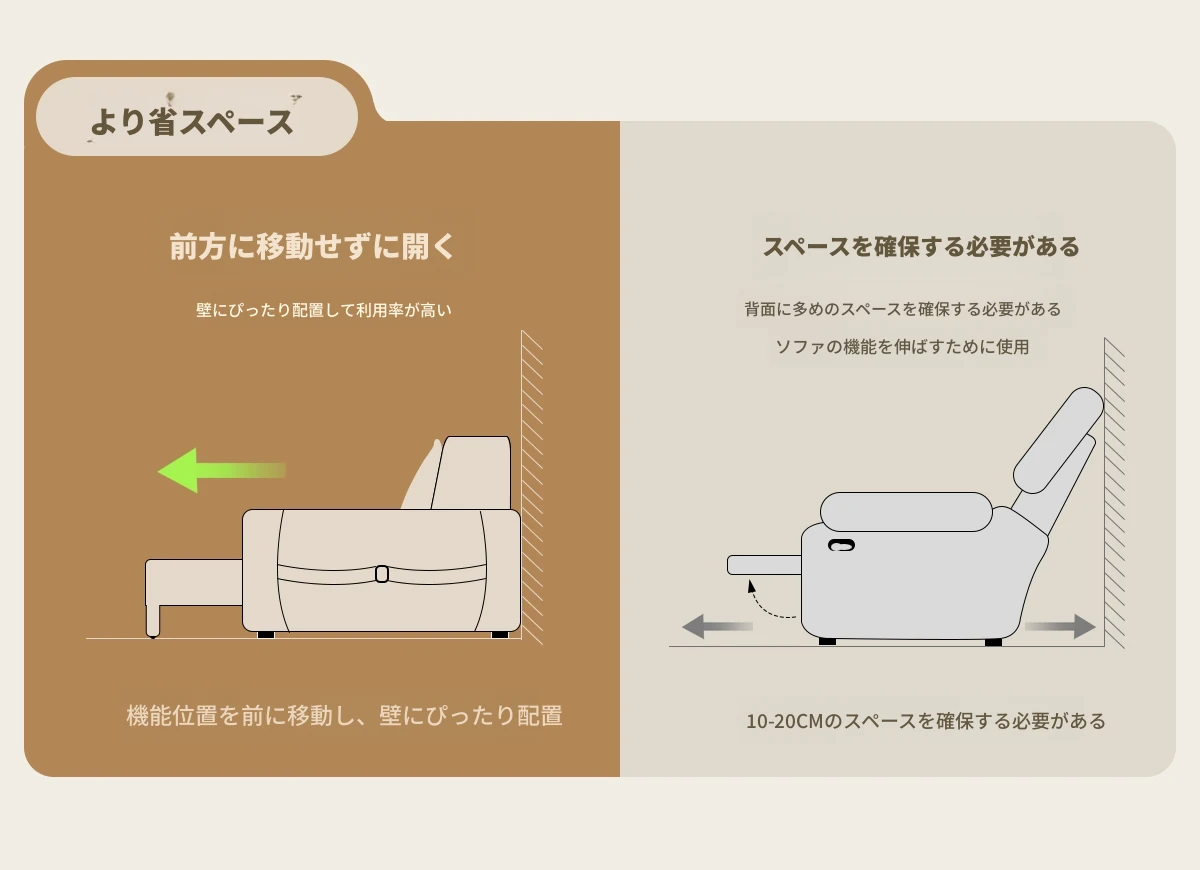 より省スペース

前方に移動せずに開く

壁にぴったり配置して利用率が高い

機能位置を前に移動し、壁にぴったり配置

スペースを確保する必要がある

背面に多めのスペースを確保する必要がある

ソファの機能を伸ばすために使用

10-20CMのスペースを確保する必要がある